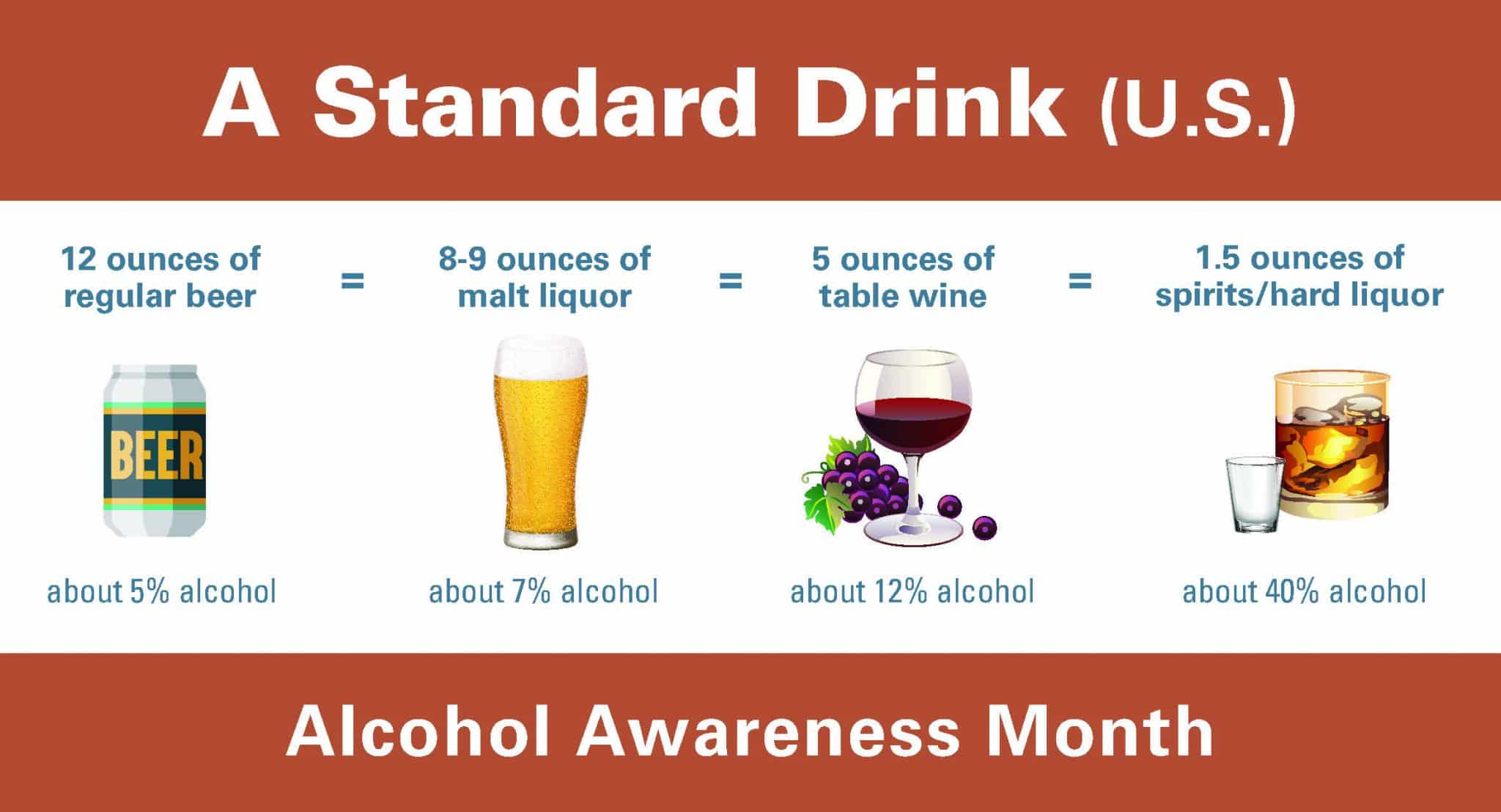 A Standard Drink (U.S.)

12 ounces of regular beer = 8-9 ounces of malt liquor = 5 ounces of table wine = 1.5 ounces of spirits/hard liquor

BEER

about 5% alcohol

about 7% alcohol

about 12% alcohol

about 40% alcohol

Alcohol Awareness Month