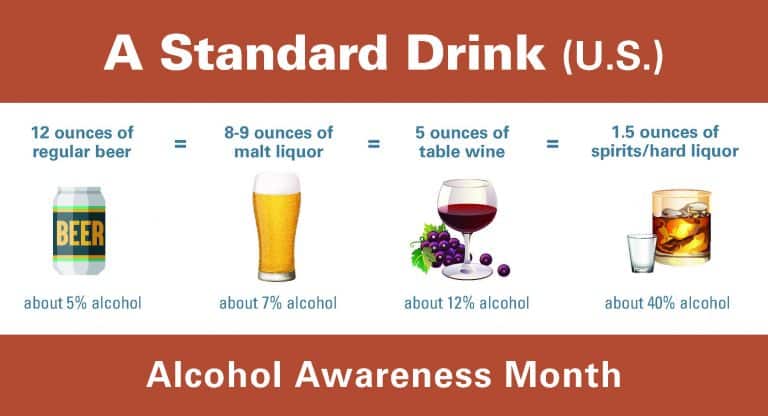 A Standard Drink (U.S.)

12 ounces of regular beer = 8-9 ounces of malt liquor = 5 ounces of table wine = 1.5 ounces of spirits/hard liquor

BEER

about 5% alcohol

about 7% alcohol

about 12% alcohol

about 40% alcohol

Alcohol Awareness Month